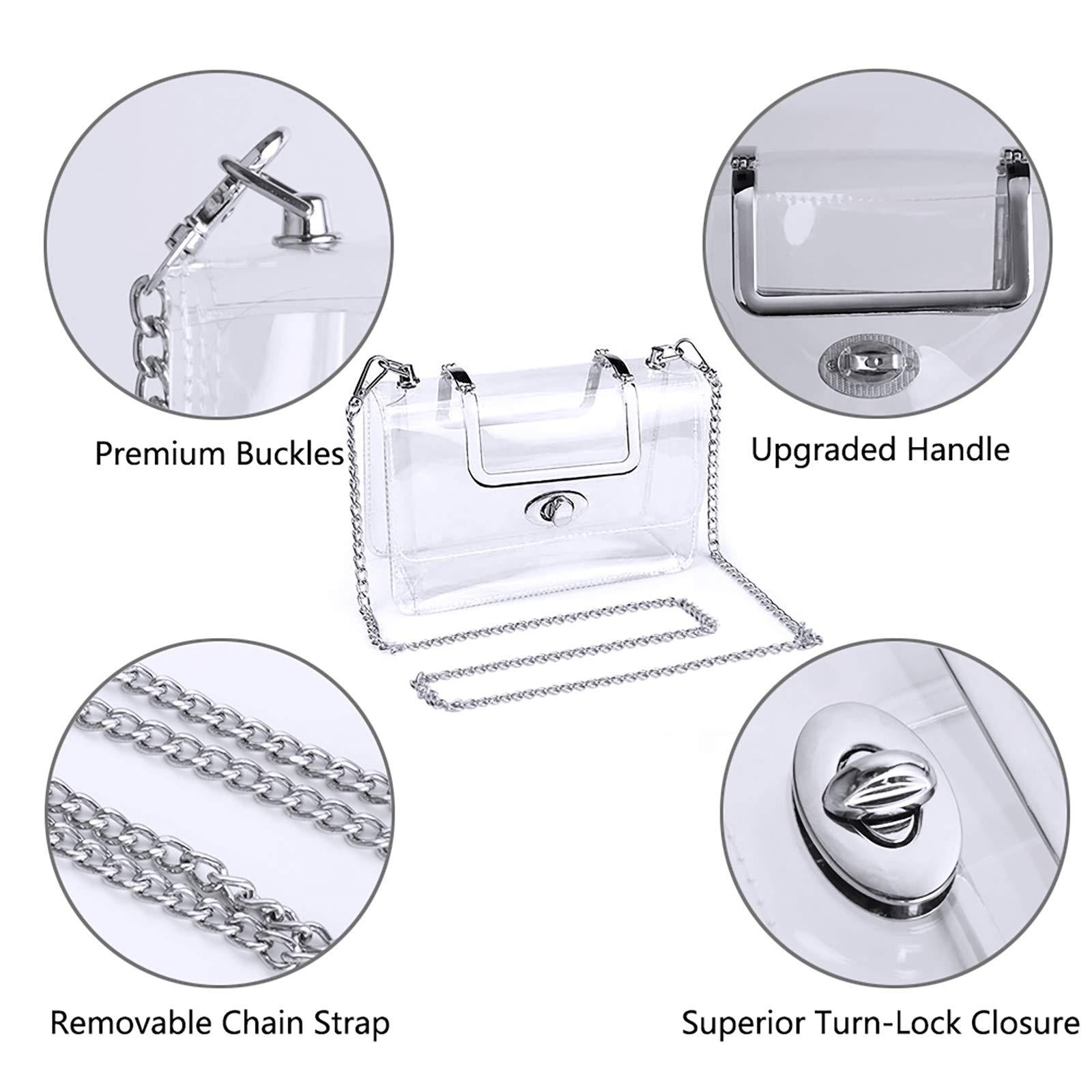 Premium Buckles

Upgraded Handle

Removable Chain Strap

Superior Turn-Lock Closure