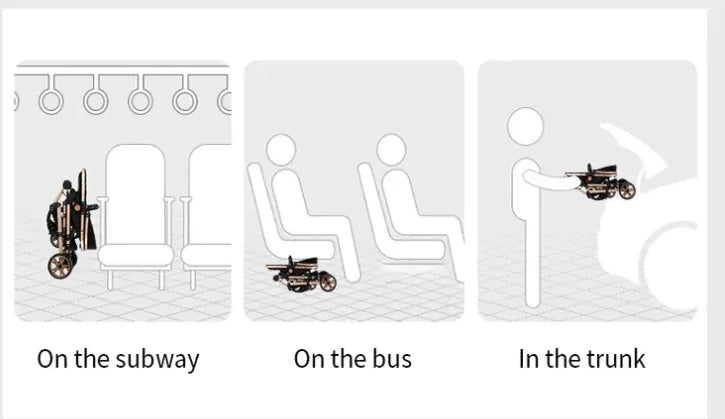 On the subway

On the bus

In the trunk